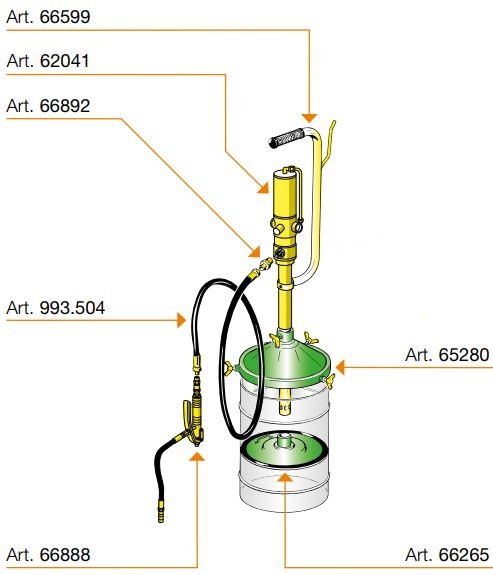 Art. 66599

Art. 62041

Art. 66892

Art. 993.504

Art. 65280

Art. 66888

Art. 66265